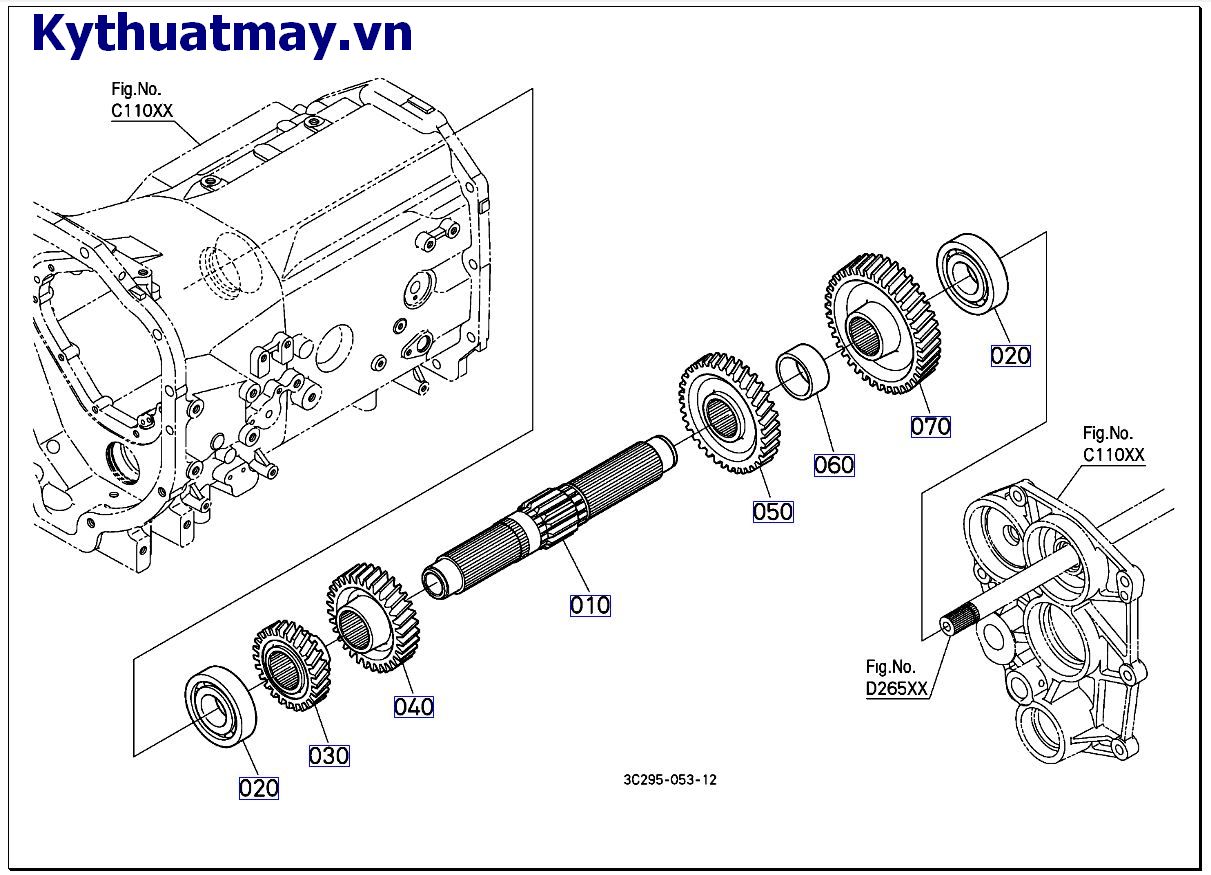 Kythuatmay.vn

Fig.No.
C110XX

020

070

060

050

Fig.No.
C110XX

010

040

030

020

Fig.No.
D265XX

3C295-053-12